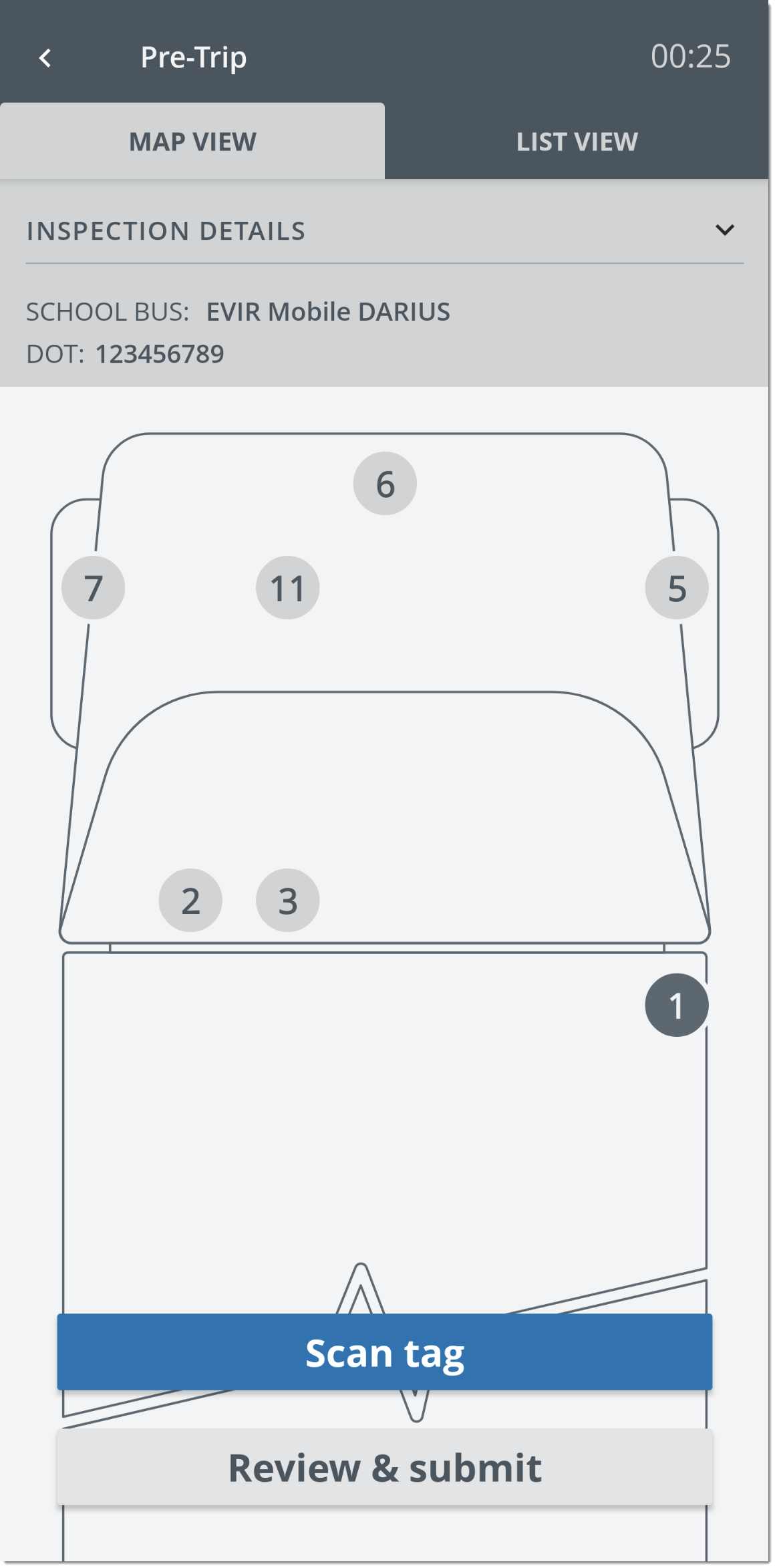 Pre-Trip 00:25

MAP VIEW LIST VIEW

INSPECTION DETAILS

SCHOOL BUS: EVIR Mobile DARIUS
DOT: 123456789

6
7 11 5
2 3
1

Scan tag

Review & submit