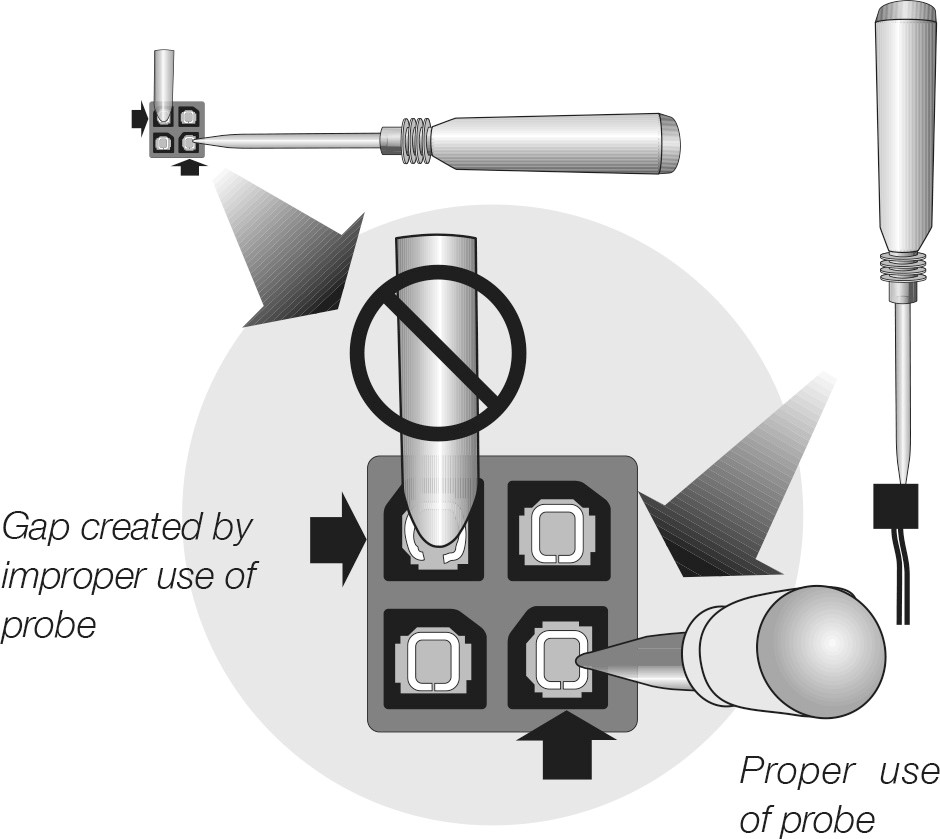 Gap created by improper use of probe

Proper use of probe