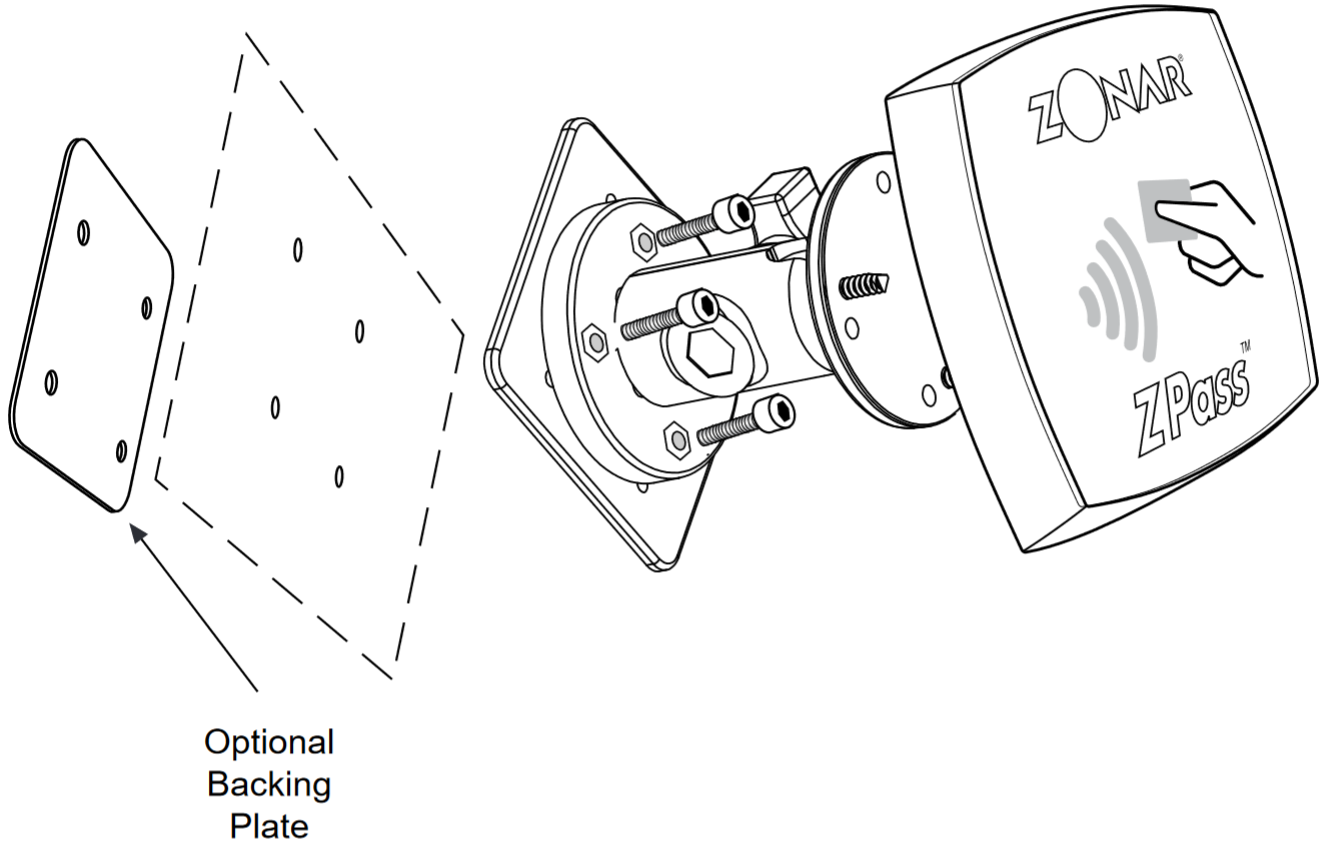 ZONAR®

ZPass™

Optional Backing Plate