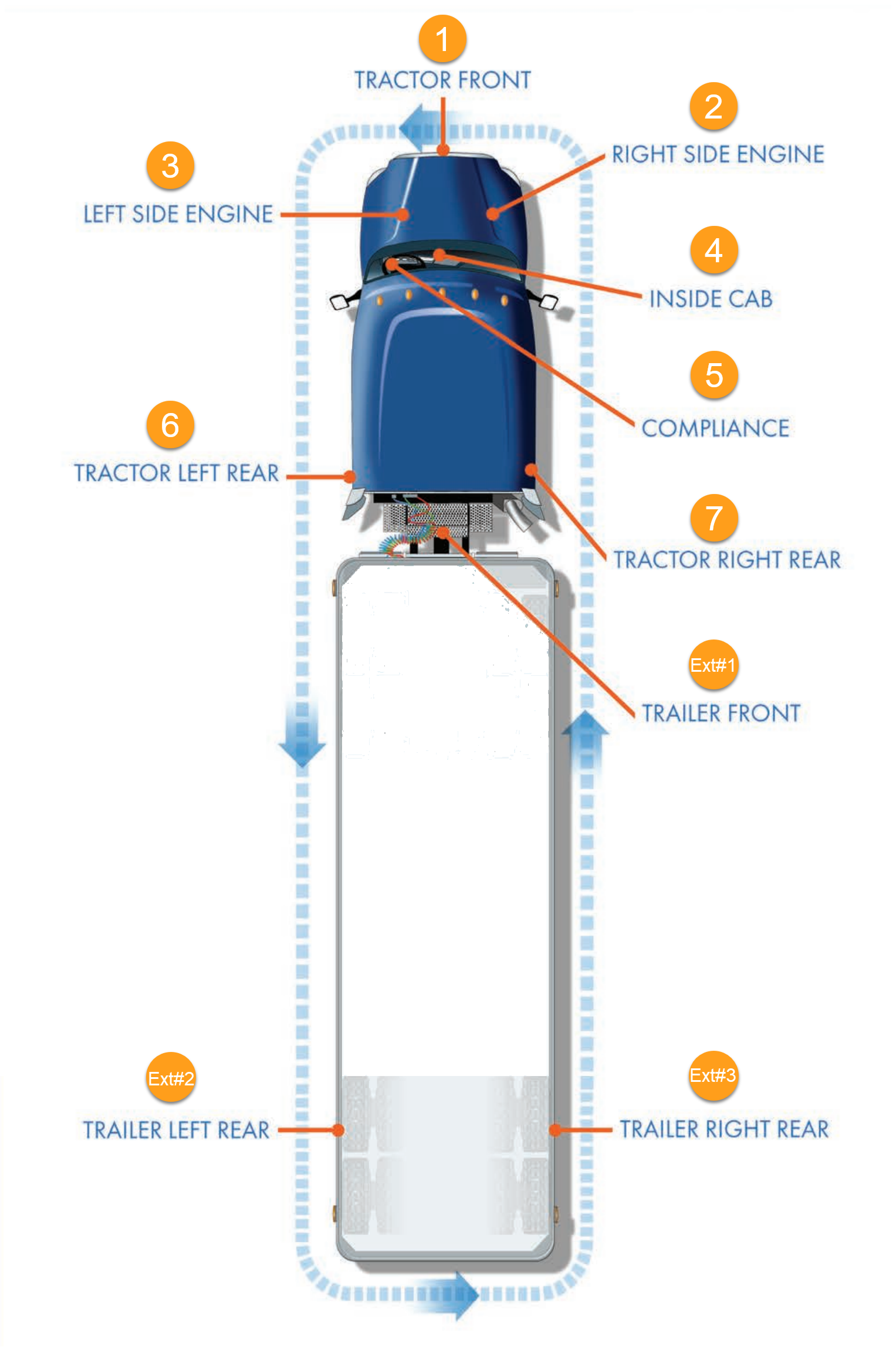 1
TRACTOR FRONT

2
RIGHT SIDE ENGINE

3
LEFT SIDE ENGINE

4
INSIDE CAB

5
COMPLIANCE

6
TRACTOR LEFT REAR

7
TRACTOR RIGHT REAR

Ext#1
TRAILER FRONT

Ext#2
TRAILER LEFT REAR

Ext#3
TRAILER RIGHT REAR